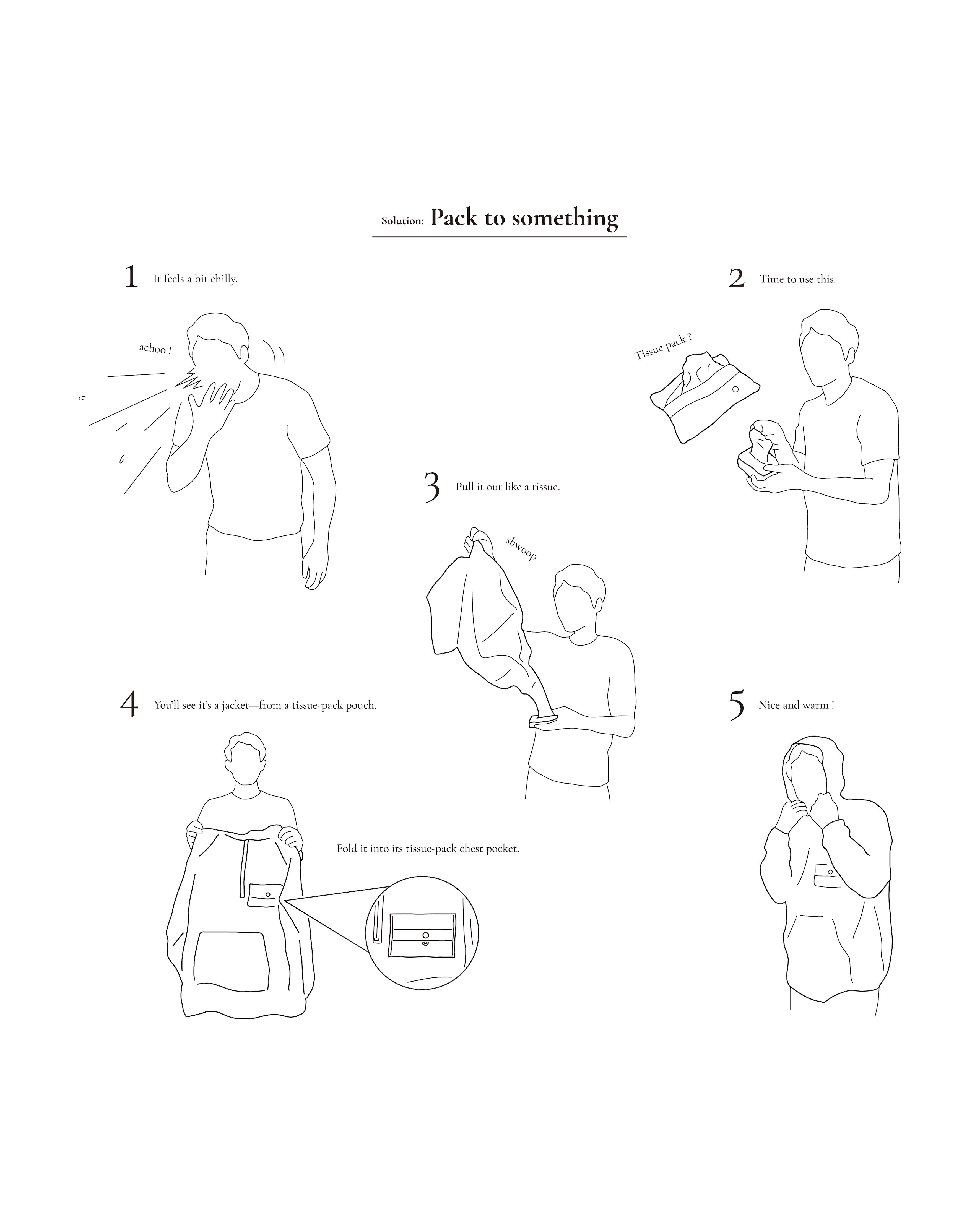 Solution: Pack to something

1 It feels a bit chilly.

achoo !

2 Time to use this.

Tissue pack ?

3 Pull it out like a tissue.

shwoop

4 You'll see it's a jacket—from a tissue-pack pouch.

Fold it into its tissue-pack chest pocket.

5 Nice and warm !