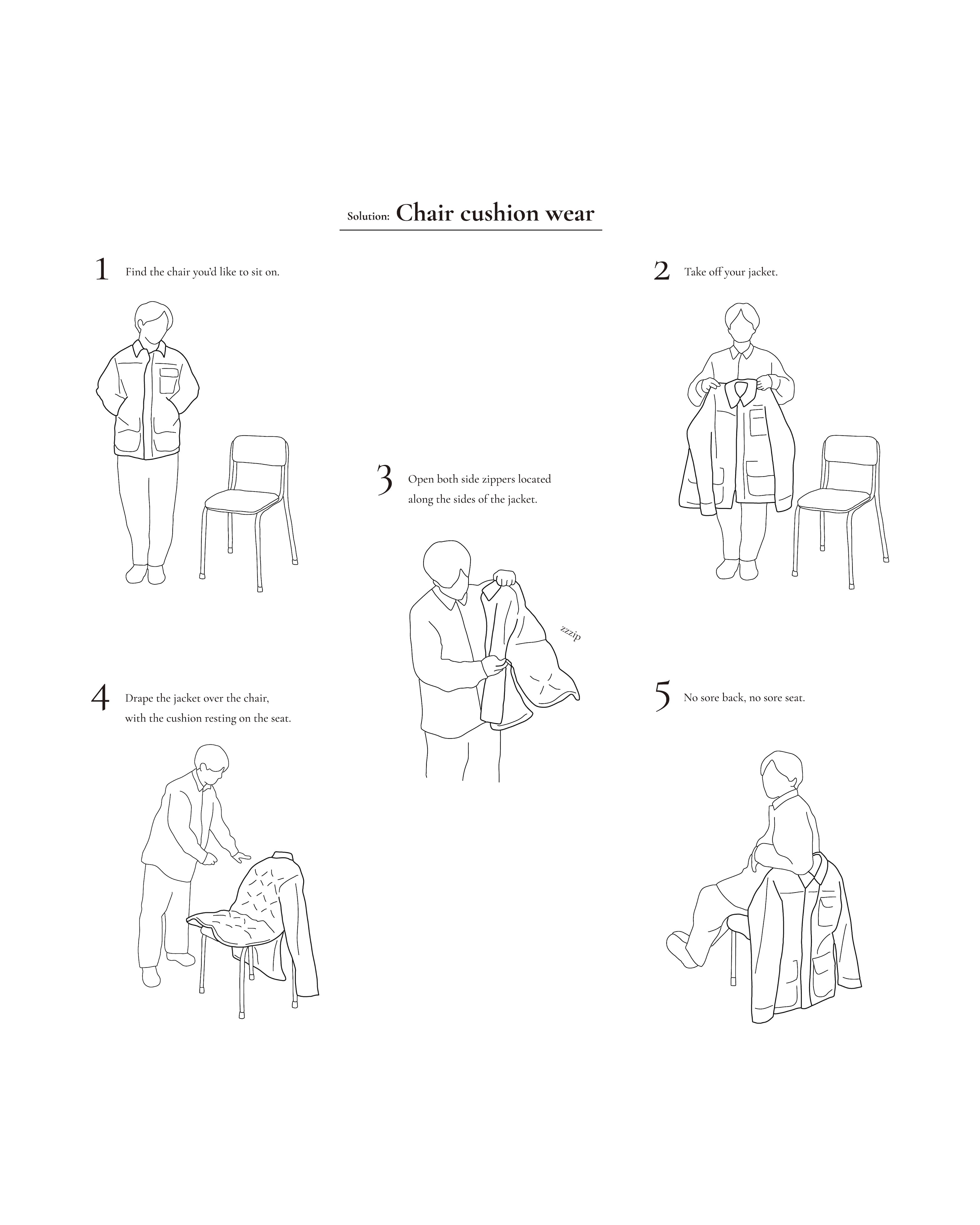 Solution: Chair cushion wear

1 Find the chair you'd like to sit on.

2 Take off your jacket.

3 Open both side zippers located along the sides of the jacket.

zzzip

4 Drape the jacket over the chair, with the cushion resting on the seat.

5 No sore back, no sore seat.